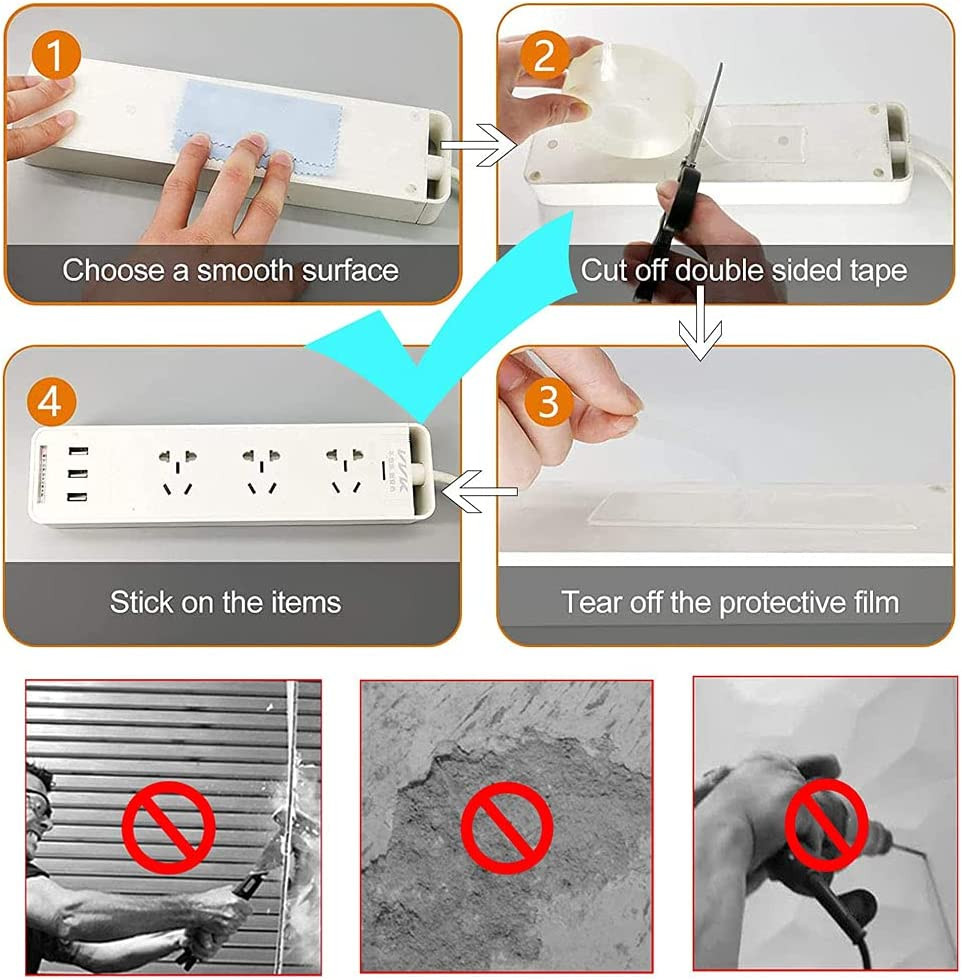 1
Choose a smooth surface

2
Cut off double sided tape

4
Stick on the items

3
Tear off the protective film